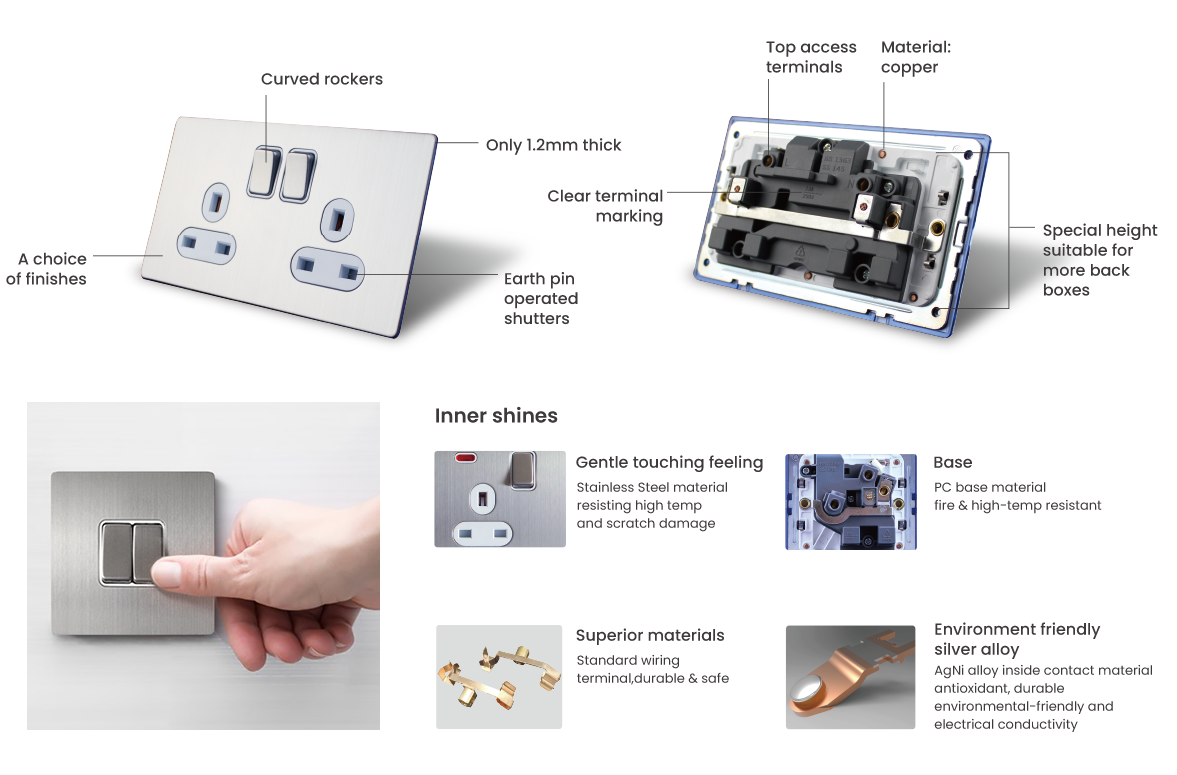 Curved rockers

Only 1.2mm thick

A choice of finishes

Earth pin operated shutters

Top access terminals

Material: copper

Clear terminal marking

Special height suitable for more back boxes

Inner shines

Gentle touching feeling
Stainless Steel material resisting high temp and scratch damage

Base
PC base material fire & high-temp resistant

Superior materials
Standard wiring terminal,durable & safe

Environment friendly silver alloy
AgNi alloy inside contact material antioxidant, durable environmental-friendly and electrical conductivity